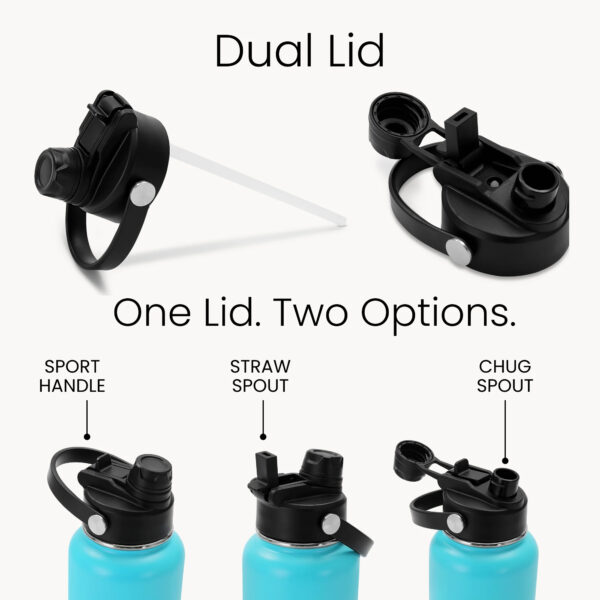 Dual Lid

One Lid. Two Options.

SPORT HANDLE

STRAW SPOUT

CHUG SPOUT